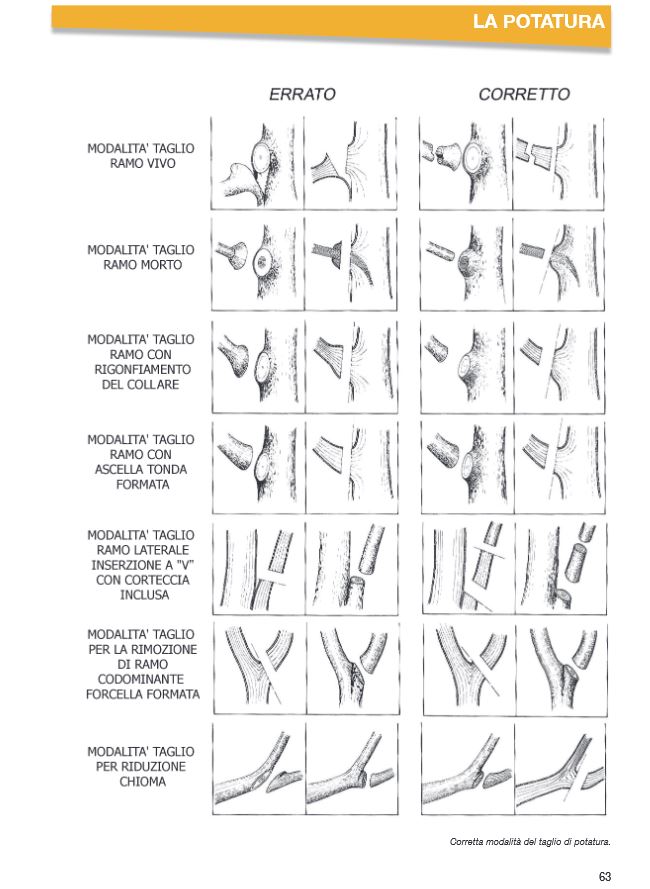 LA POTATURA

ERRATO

CORRETTO

MODALITA' TAGLIO RAMO VIVO

MODALITA' TAGLIO RAMO MORTO

MODALITA' TAGLIO RAMO CON RIGONFIAMENTO DEL COLLARE

MODALITA' TAGLIO RAMO CON ASCELLA TONDA FORMATA

MODALITA' TAGLIO RAMO LATERALE INSERZIONE A "V" CON CORTECCIA INCLUSA

MODALITA' TAGLIO PER LA RIMOZIONE DI RAMO CODOMINANTE FORCELLA FORMATA

MODALITA' TAGLIO PER RIDUZIONE CHIOMA

Corretta modalità del taglio di potatura.

63